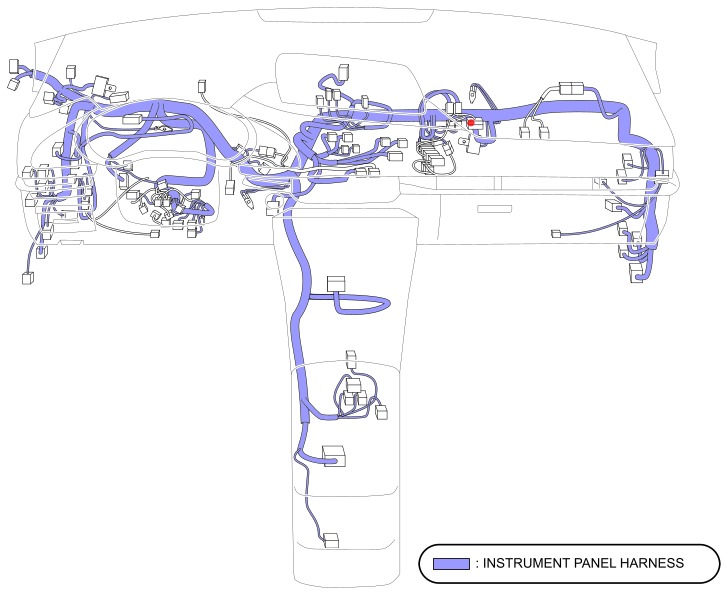 : INSTRUMENT PANEL HARNESS