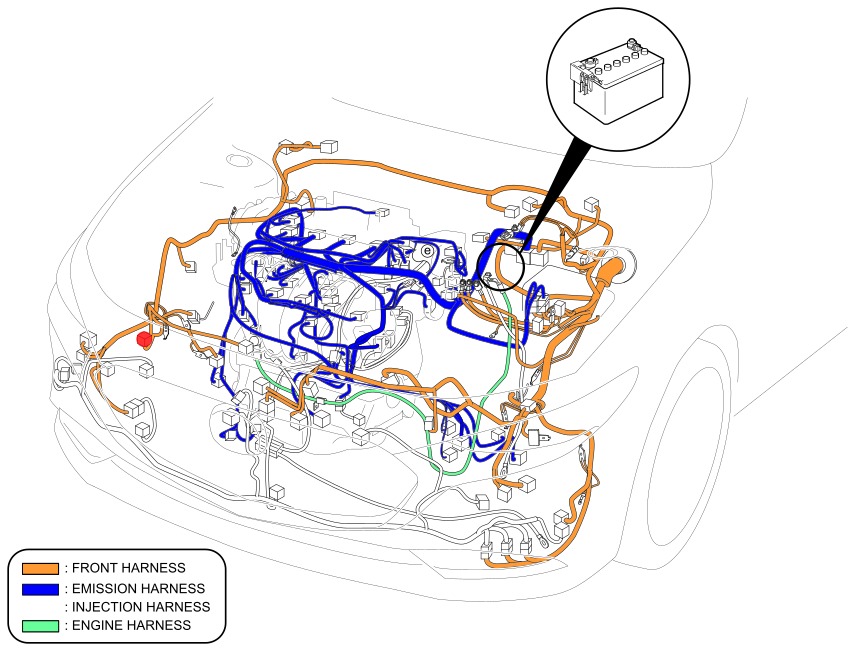 e

: FRONT HARNESS
: EMISSION HARNESS
: INJECTION HARNESS
: ENGINE HARNESS