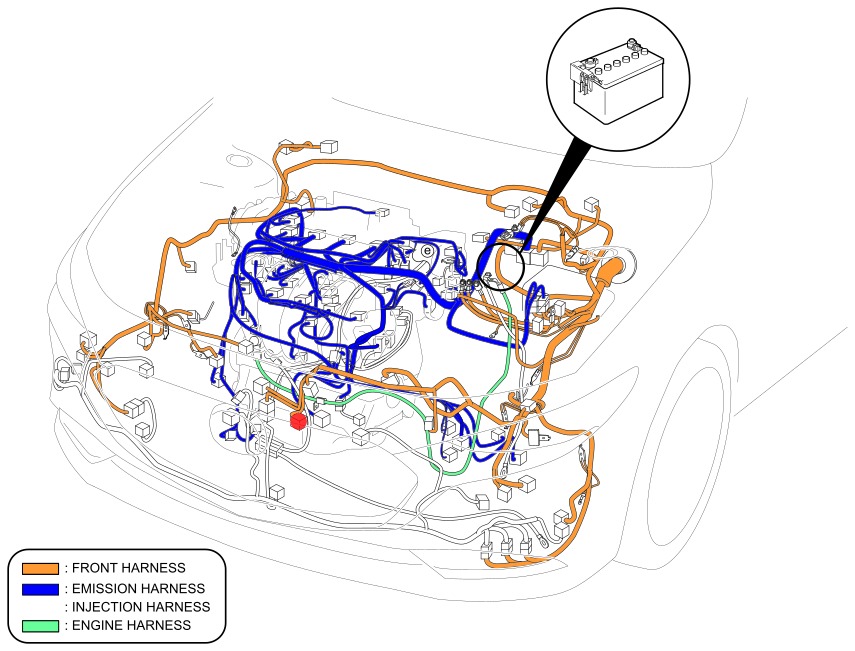 e

: FRONT HARNESS
: EMISSION HARNESS
: INJECTION HARNESS
: ENGINE HARNESS