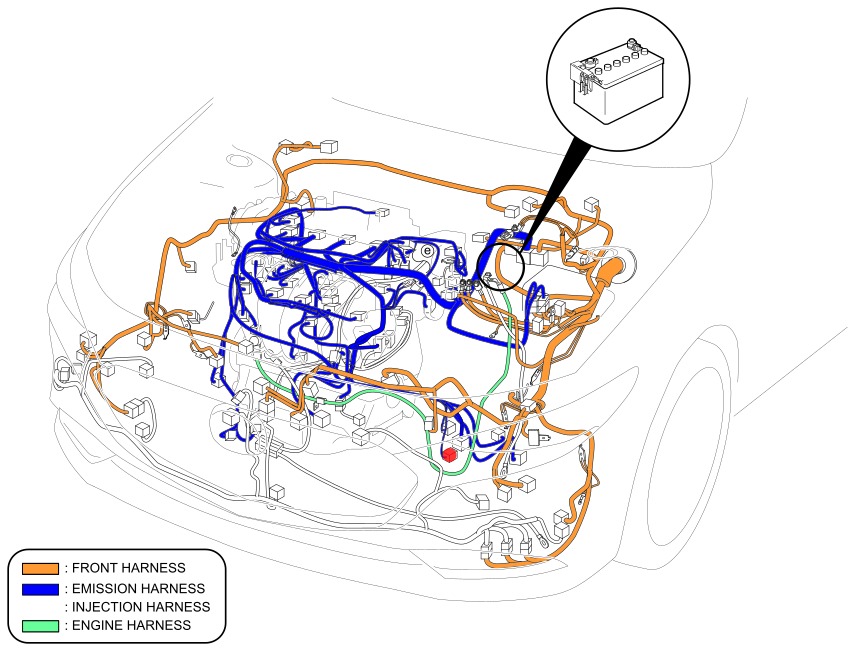 e

: FRONT HARNESS
: EMISSION HARNESS
: INJECTION HARNESS
: ENGINE HARNESS