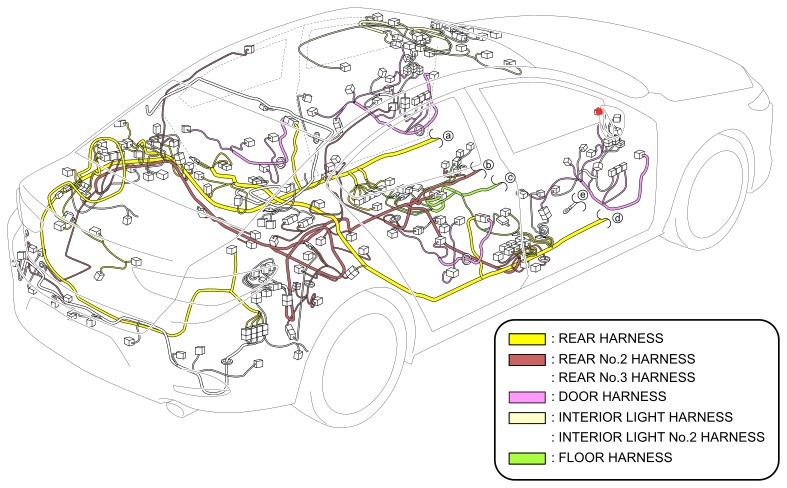 a
b
c
e
d

: REAR HARNESS
: REAR No.2 HARNESS
: REAR No.3 HARNESS
: DOOR HARNESS
: INTERIOR LIGHT HARNESS
: INTERIOR LIGHT No.2 HARNESS
: FLOOR HARNESS