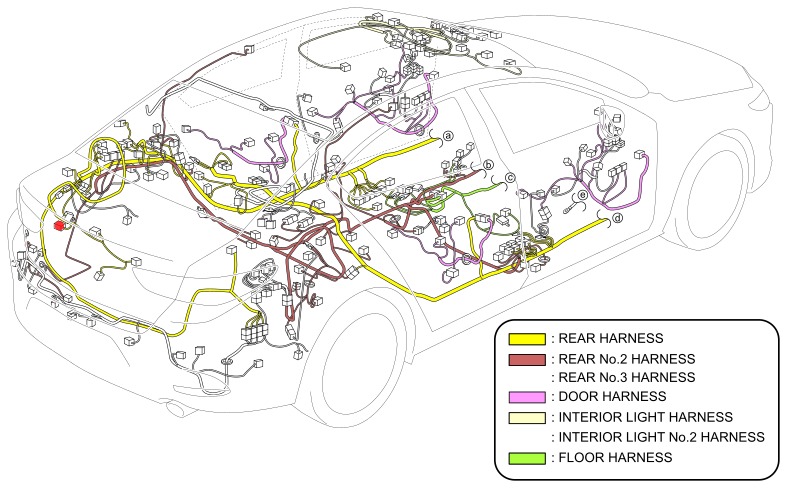 a
b
c
e
d

: REAR HARNESS
: REAR No.2 HARNESS
: REAR No.3 HARNESS
: DOOR HARNESS
: INTERIOR LIGHT HARNESS
: INTERIOR LIGHT No.2 HARNESS
: FLOOR HARNESS